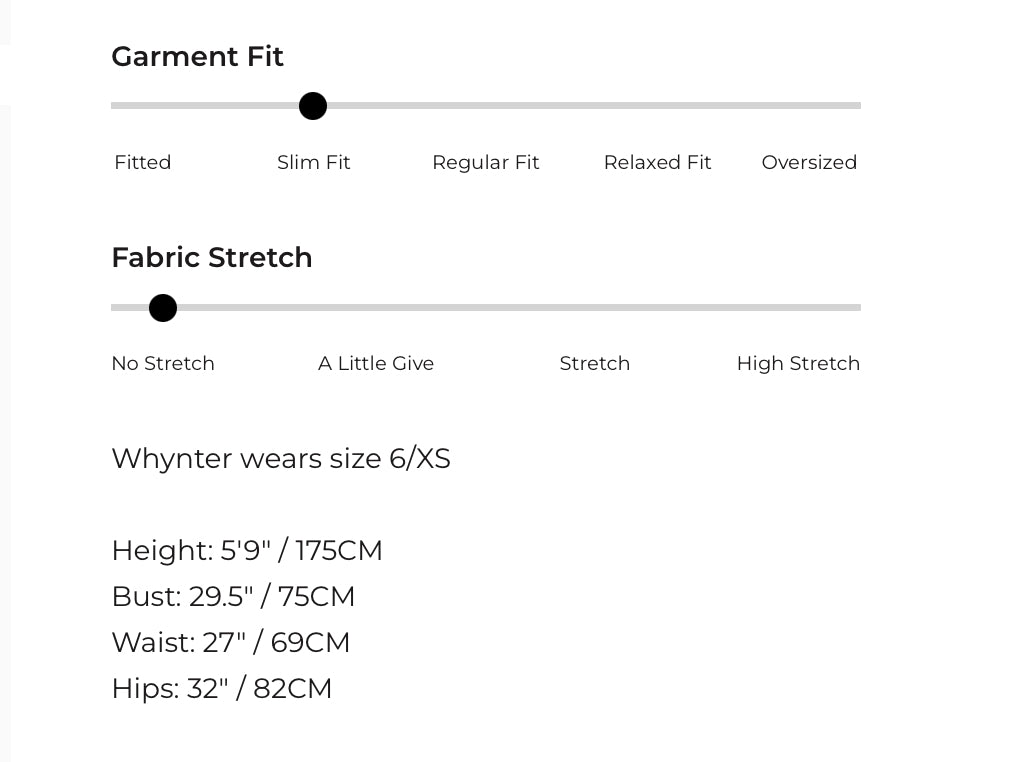 Garment Fit

Fitted Slim Fit Regular Fit Relaxed Fit Oversized

Fabric Stretch

No Stretch A Little Give Stretch High Stretch

Whynter wears size 6/XS

Height: 5'9" / 175CM
Bust: 29.5" / 75CM
Waist: 27" / 69CM
Hips: 32" / 82CM